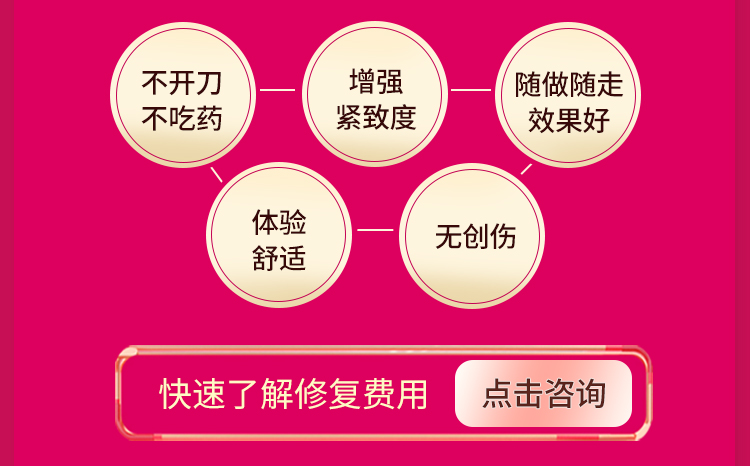 不开刀
不吃药

增强
紧致度

随做随走
效果好

体验
舒适

无创伤

快速了解修复费用

点击咨询